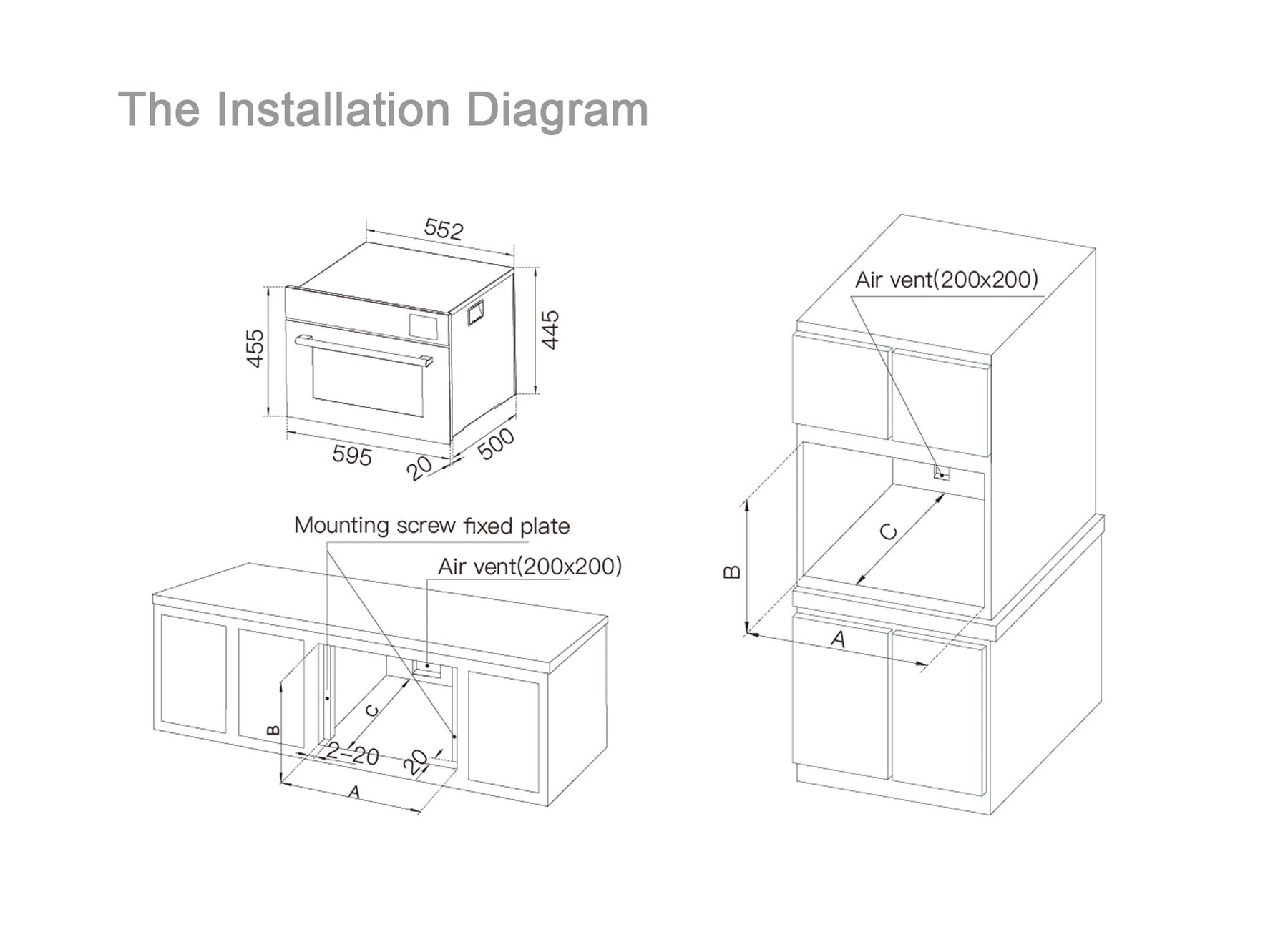 The Installation Diagram

552

455

445

595

20

500

Mounting screw fixed plate

Air vent(200x200)

B

C

2-20

20

A

Air vent(200x200)

C

B

A