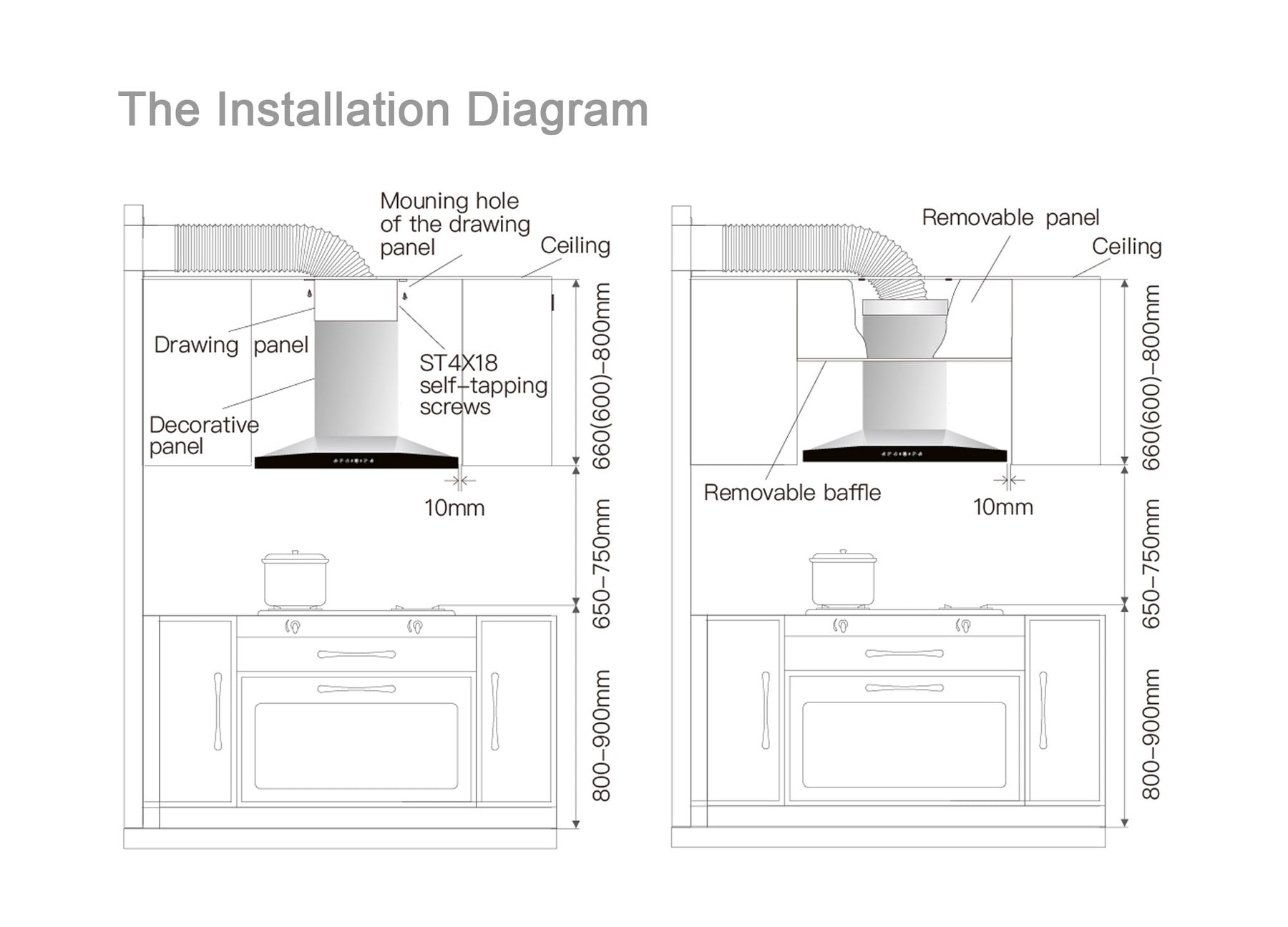 The Installation Diagram

Mouning hole of the drawing panel

Ceiling

Drawing panel

ST4X18 self-tapping screws

Decorative panel

10mm

660(600)-800mm

650-750mm

800-900mm

Removable panel

Ceiling

Removable baffle

10mm

660(600)-800mm

650-750mm

800-900mm